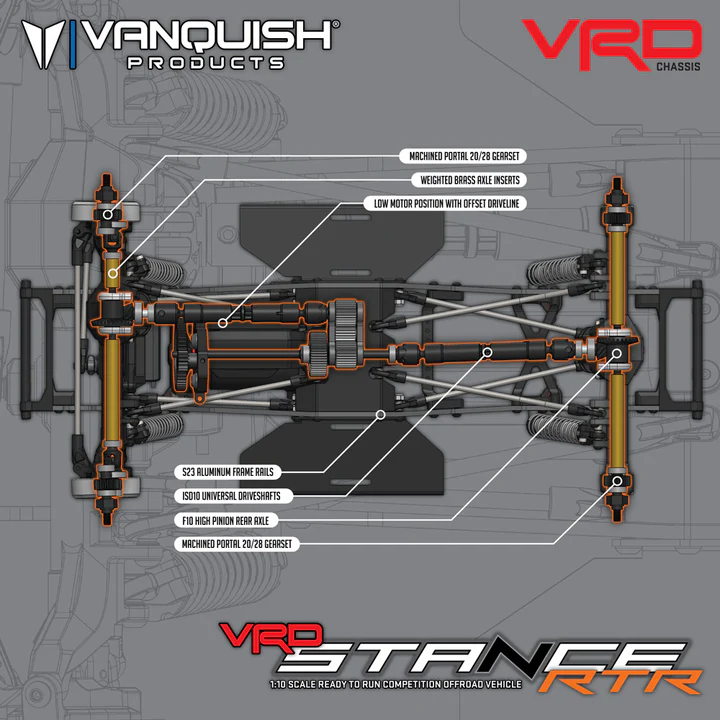 VANQUISH®
PRODUCTS

VRD
CHASSIS

MACHINED PORTAL 20/28 GEARSET
WEIGHTED BRASS AXLE INSERTS
LOW MOTOR POSITION WITH OFFSET DRIVELINE

S23 ALUMINUM FRAME RAILS
ISD10 UNIVERSAL DRIVESHAFTS
F10 HIGH PINION REAR AXLE
MACHINED PORTAL 20/28 GEARSET

VRD
STANCE
RTR
1:10 SCALE READY TO RUN COMPETITION OFFROAD VEHICLE